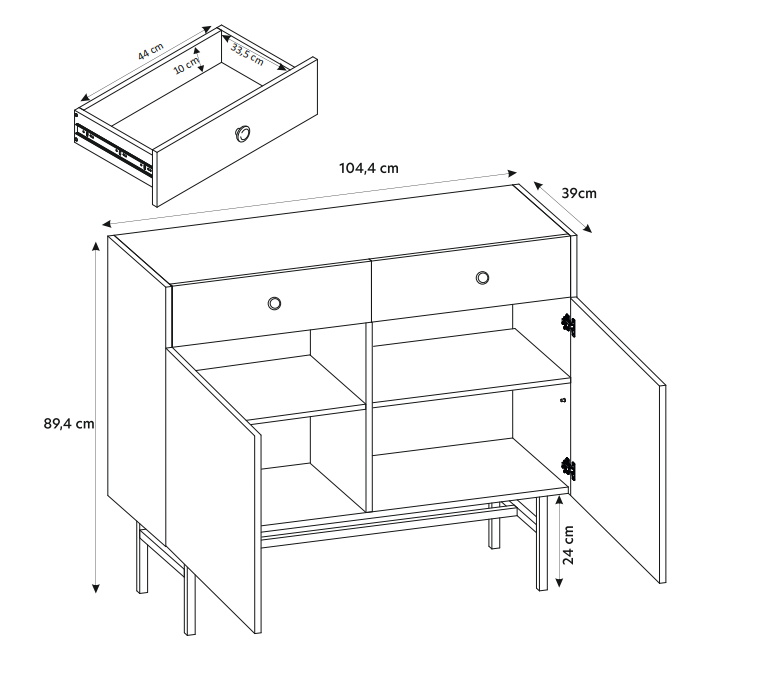 44 cm
10 cm
33,5 cm
104,4 cm
39cm
89,4 cm
24 cm