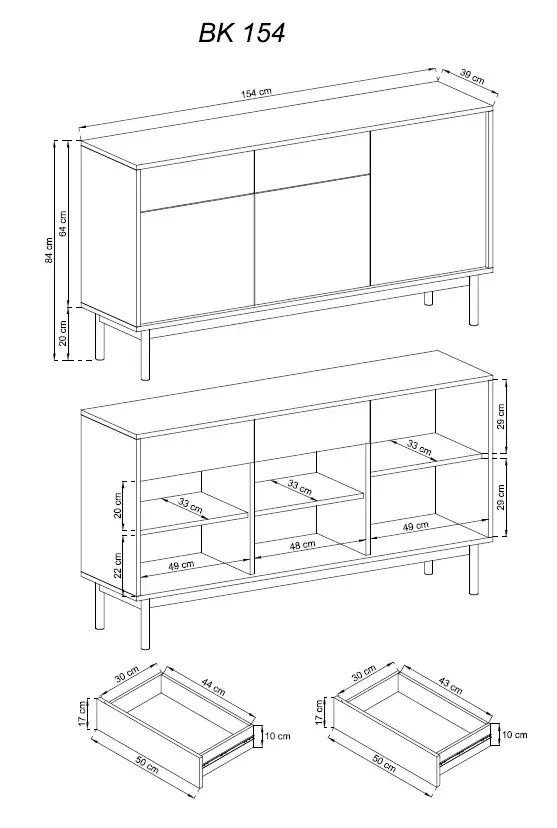 BK 154

154 cm
39 cm
84 cm
64 cm
20 cm

29 cm
33 cm
29 cm
20 cm
33 cm
33 cm
22 cm
49 cm
48 cm
49 cm

30 cm
44 cm
17 cm
10 cm
50 cm

30 cm
43 cm
17 cm
10 cm
50 cm