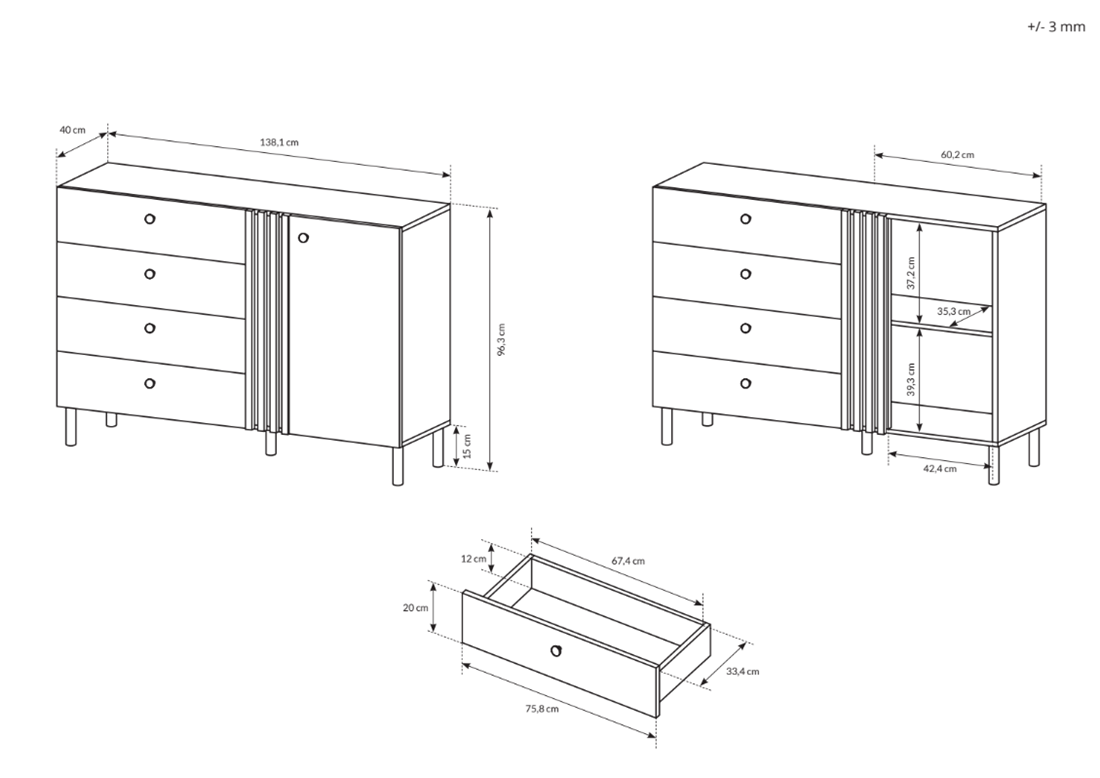 +/- 3 mm

40 cm
138,1 cm
96,3 cm
15 cm

60,2 cm
37,2 cm
35,3 cm
39,3 cm
42,4 cm

12 cm
67,4 cm
20 cm
33,4 cm
75,8 cm